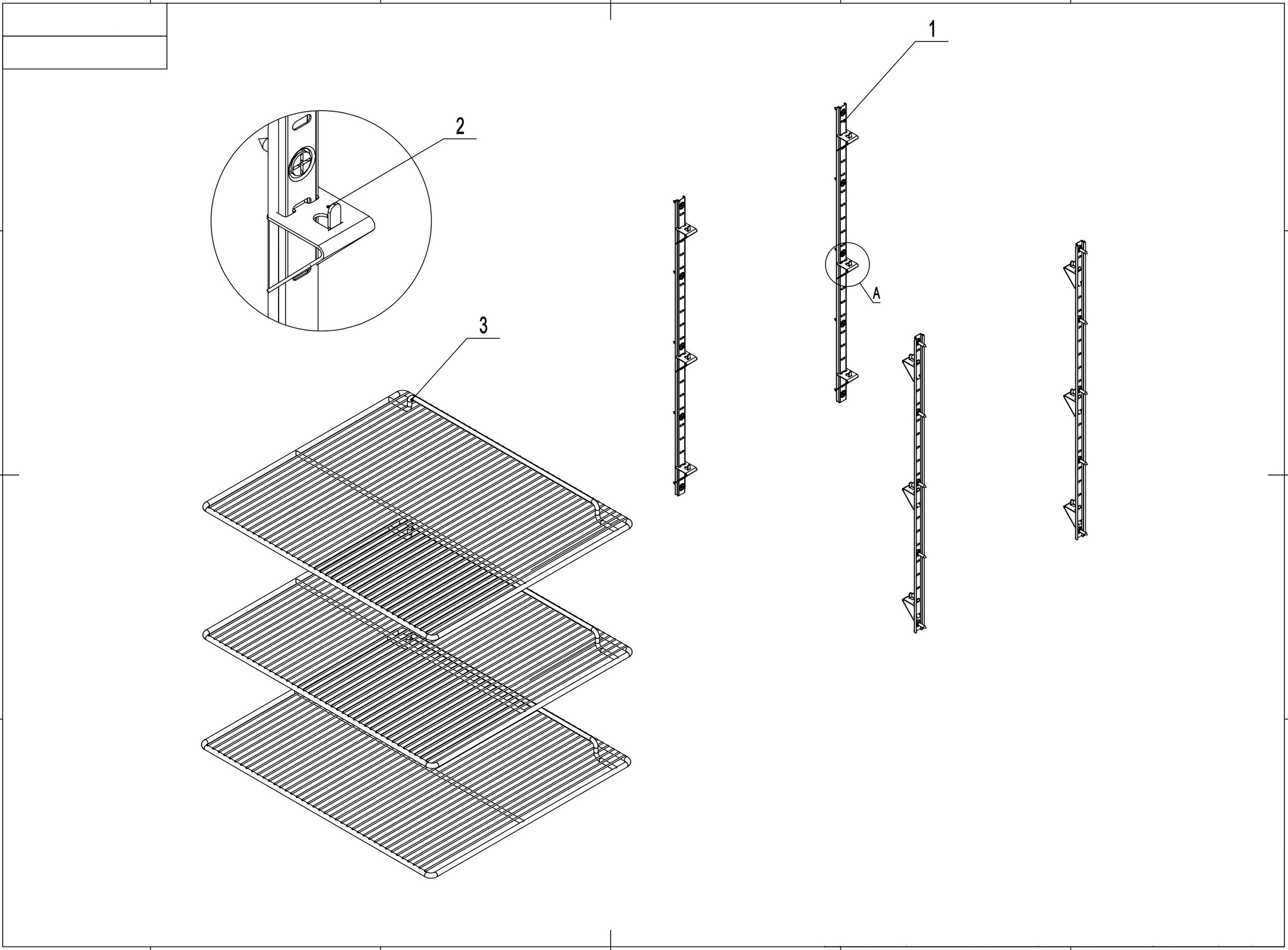 1

2

A

3